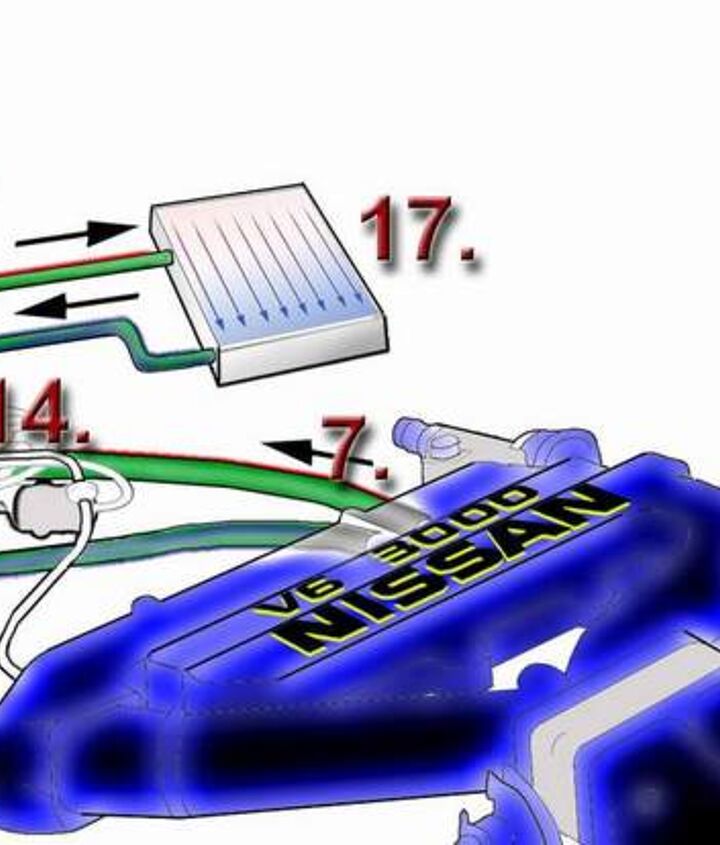 17.

14.

7.

V6 3000
NISSAN