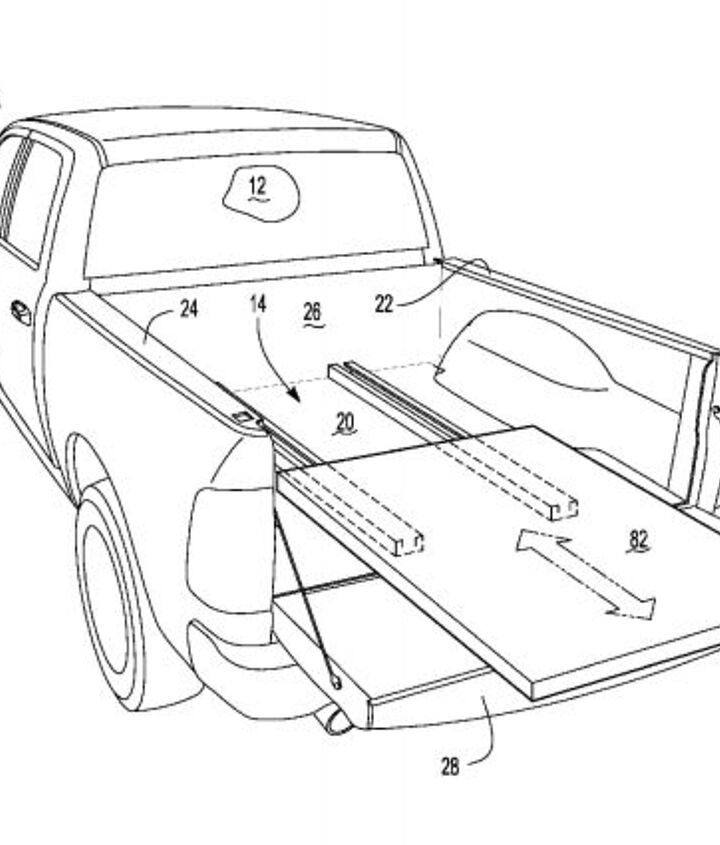 12
24
14
26
22
20
82
28