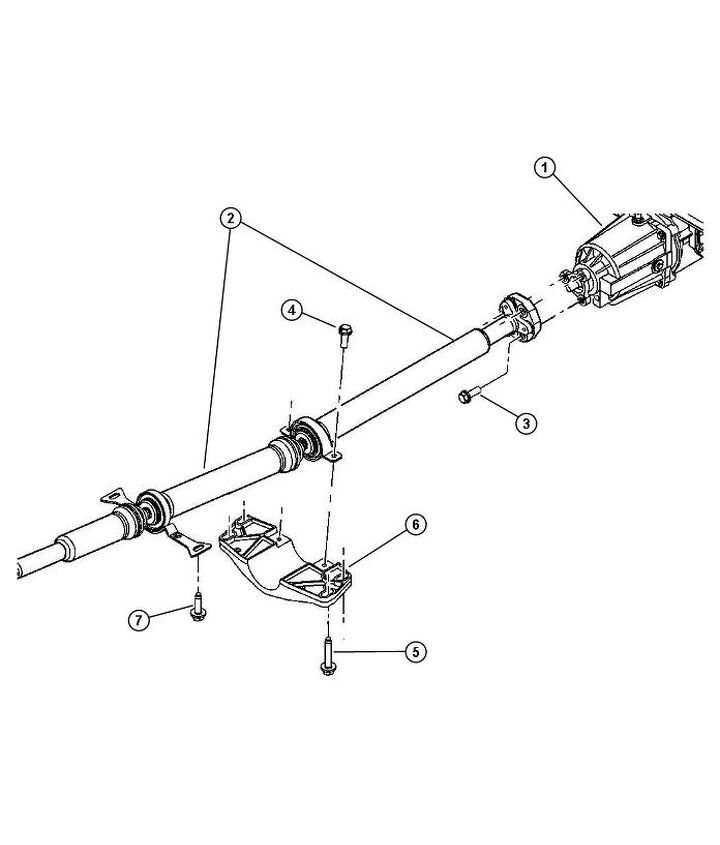 1
2
4
3
6
7
5