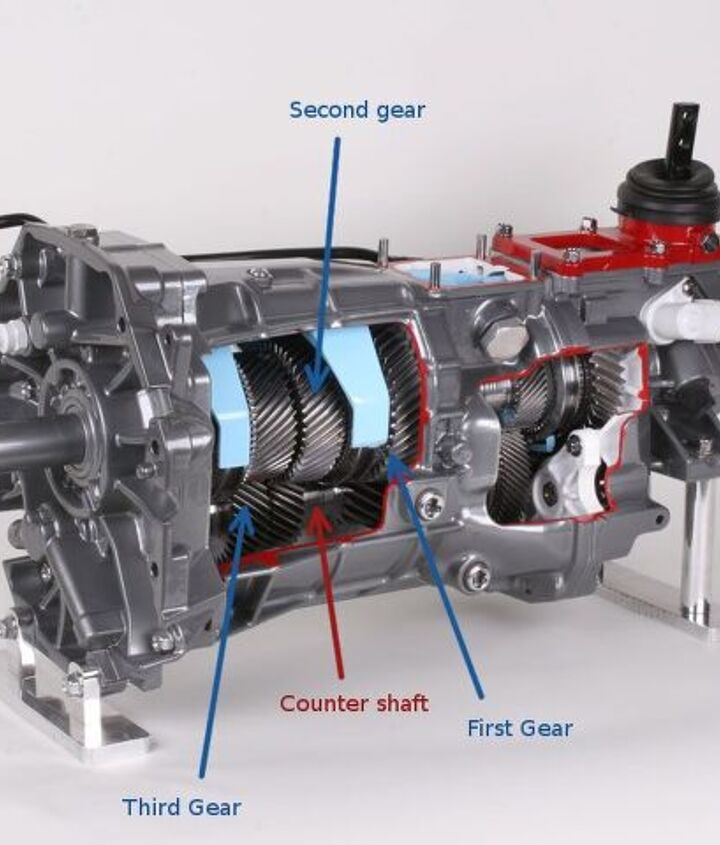 Second gear

Counter shaft

First Gear

Third Gear